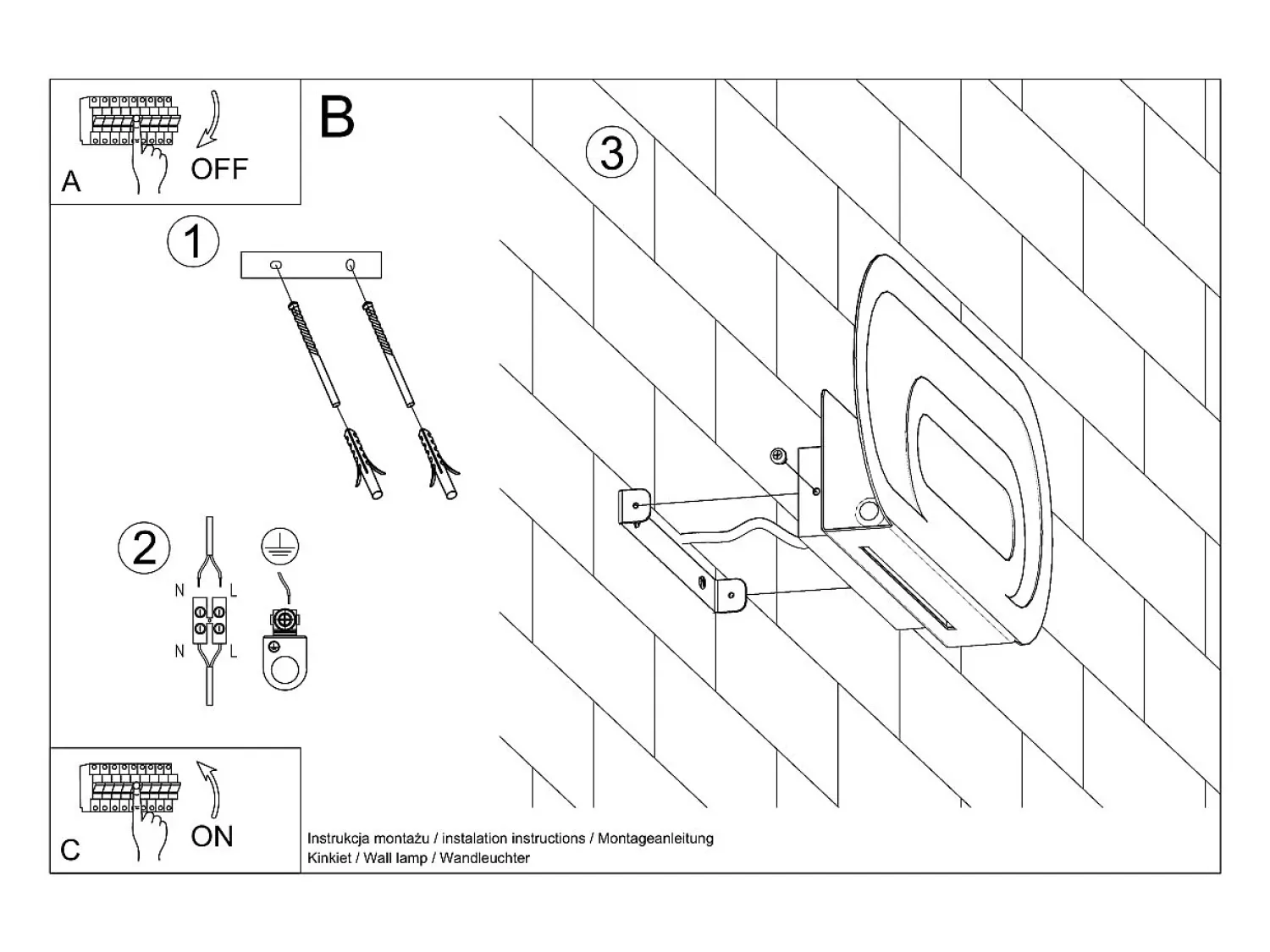 A

OFF

B

1

2

N L

N L

3

C

ON

Instrukcja montażu / instalation instructions / Montageanleitung
Kinkiet / Wall lamp / Wandleuchter