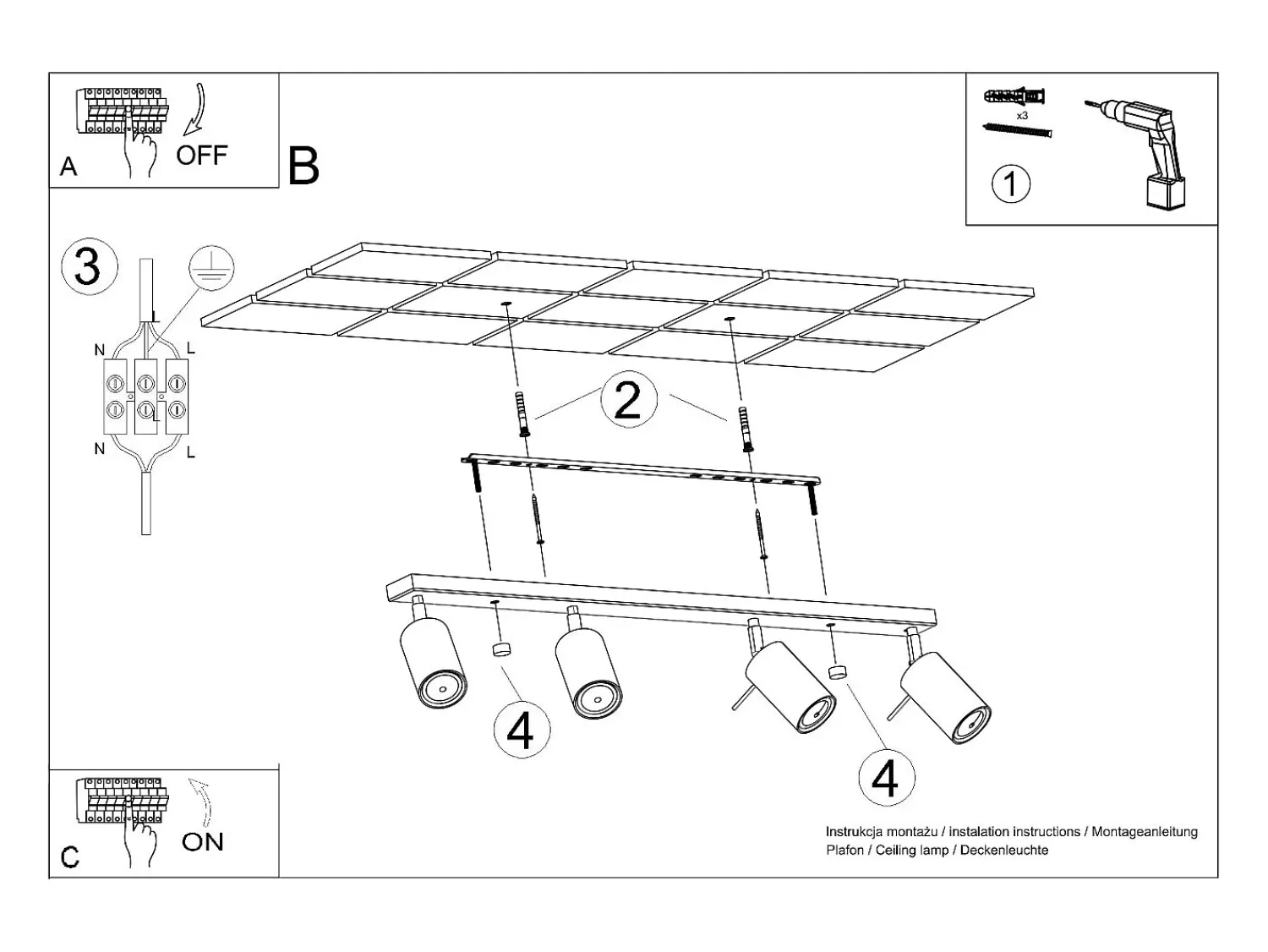 A
OFF

B

x3
1

3
L
N
L
L
N
L

2

4

4

C
ON

Instrukcja montażu / instalation instructions / Montageanleitung
Plafon / Ceiling lamp / Deckenleuchte