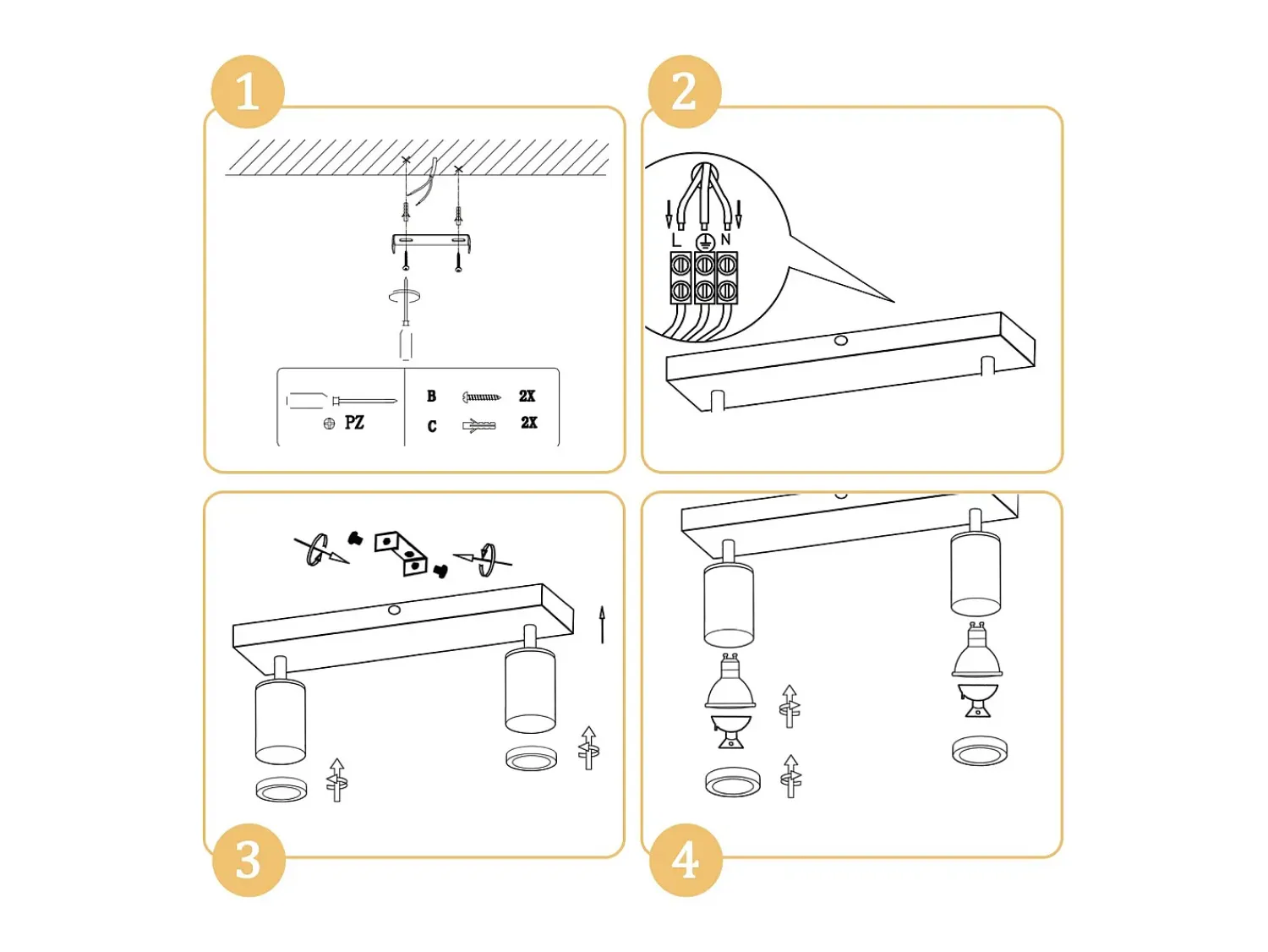 1

PZ

B 2X

C 2X

2

L N

3

4