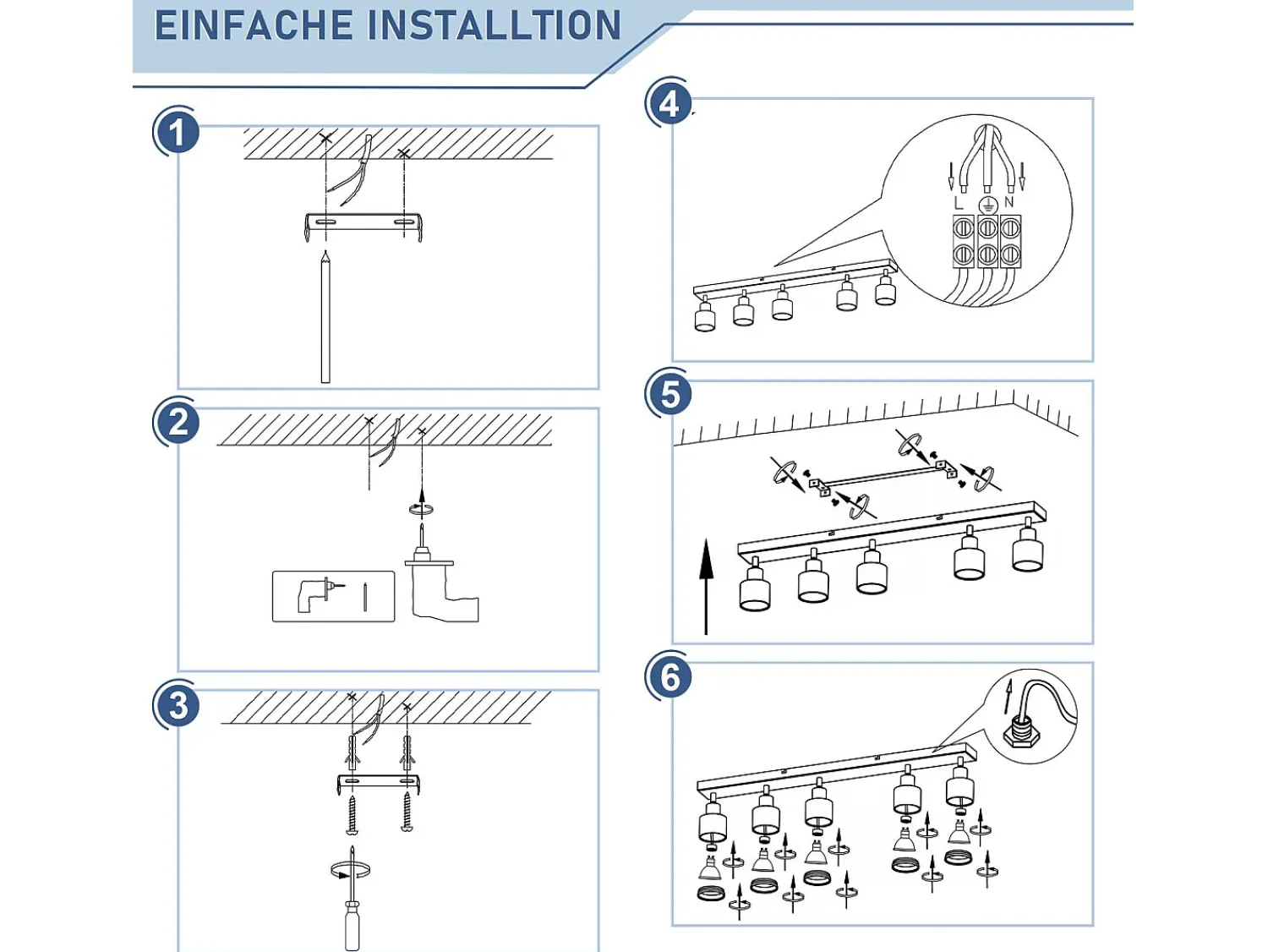 EINFACHE INSTALLTION

1

2

3

4

L N

5

6