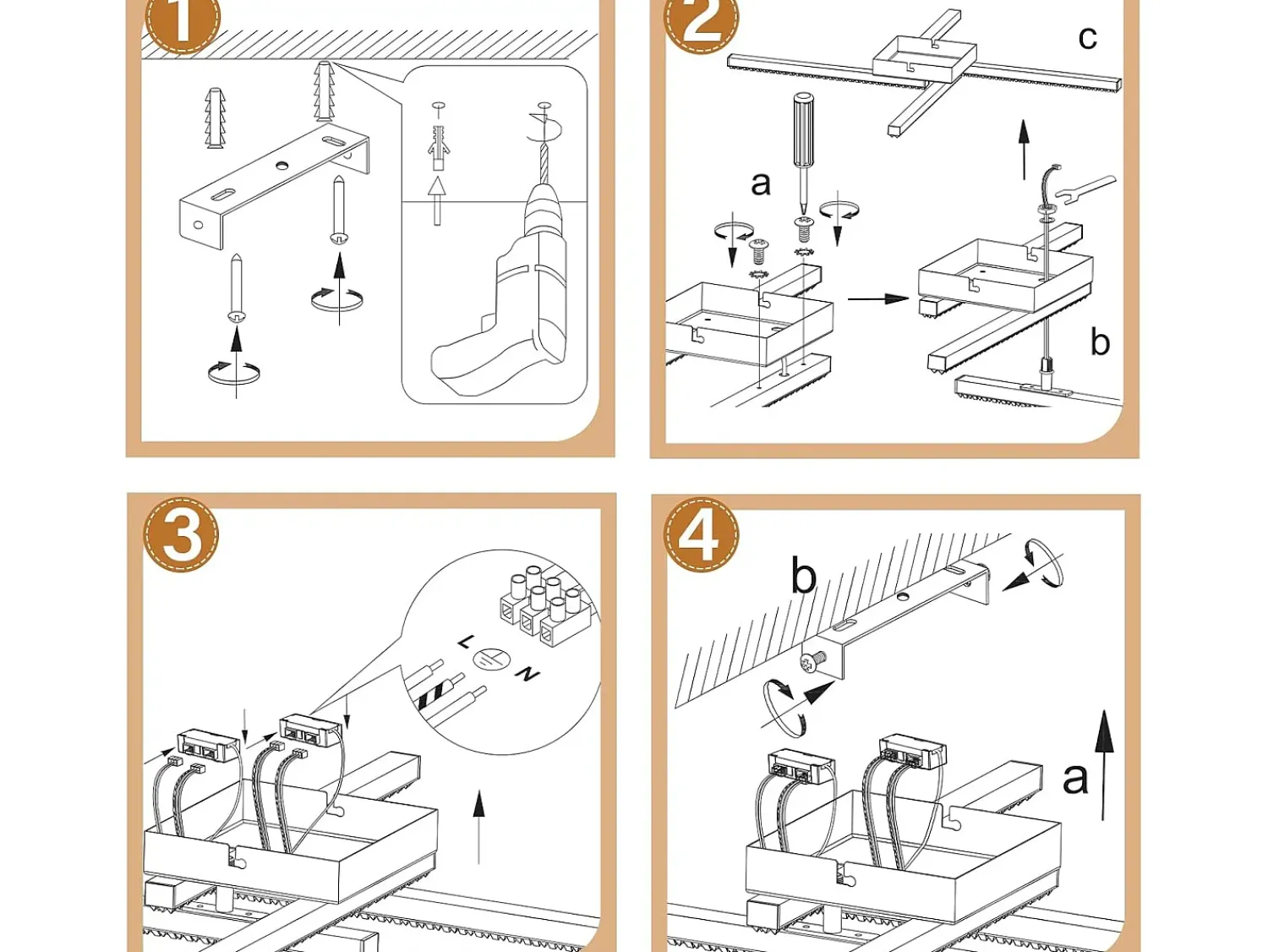 1

2

c

a

b

3

L

N

4

b

a